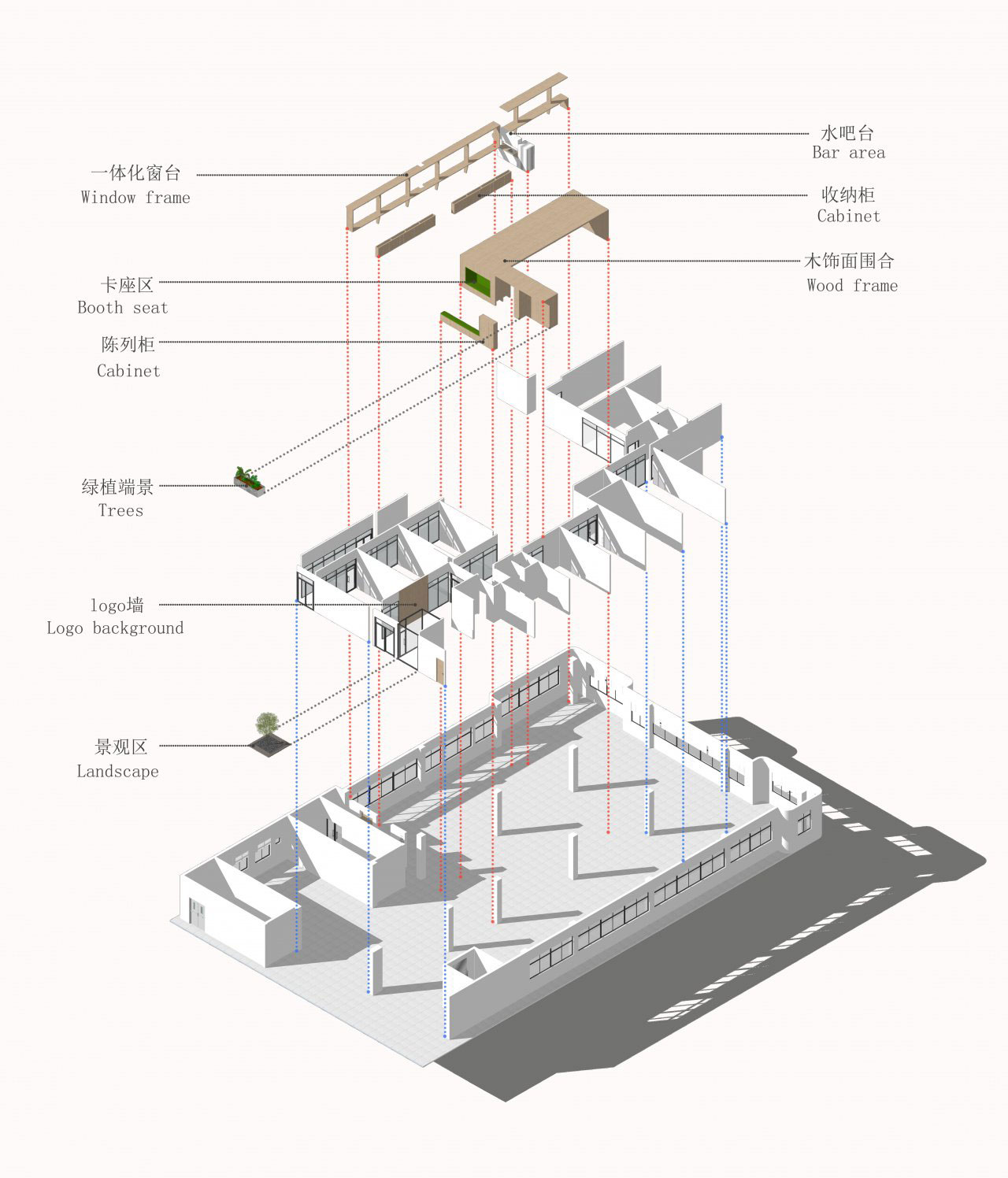 水吧台
Bar area

一体化窗台
Window frame

收纳柜
Cabinet

木饰面围合
Wood frame

卡座区
Booth seat

陈列柜
Cabinet

绿植端景
Trees

logo墙
Logo background

景观区
Landscape